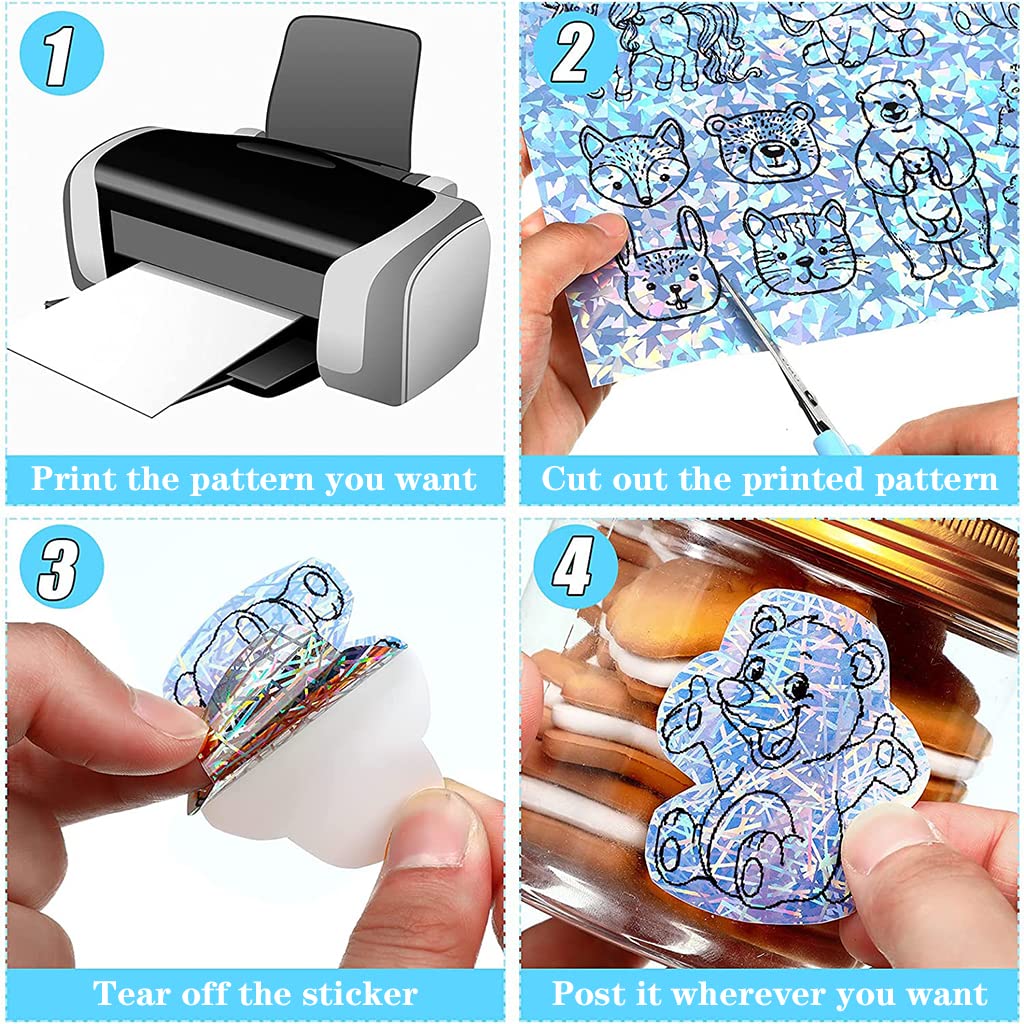 1

Print the pattern you want

2

Cut out the printed pattern

3

Tear off the sticker

4

Post it wherever you want